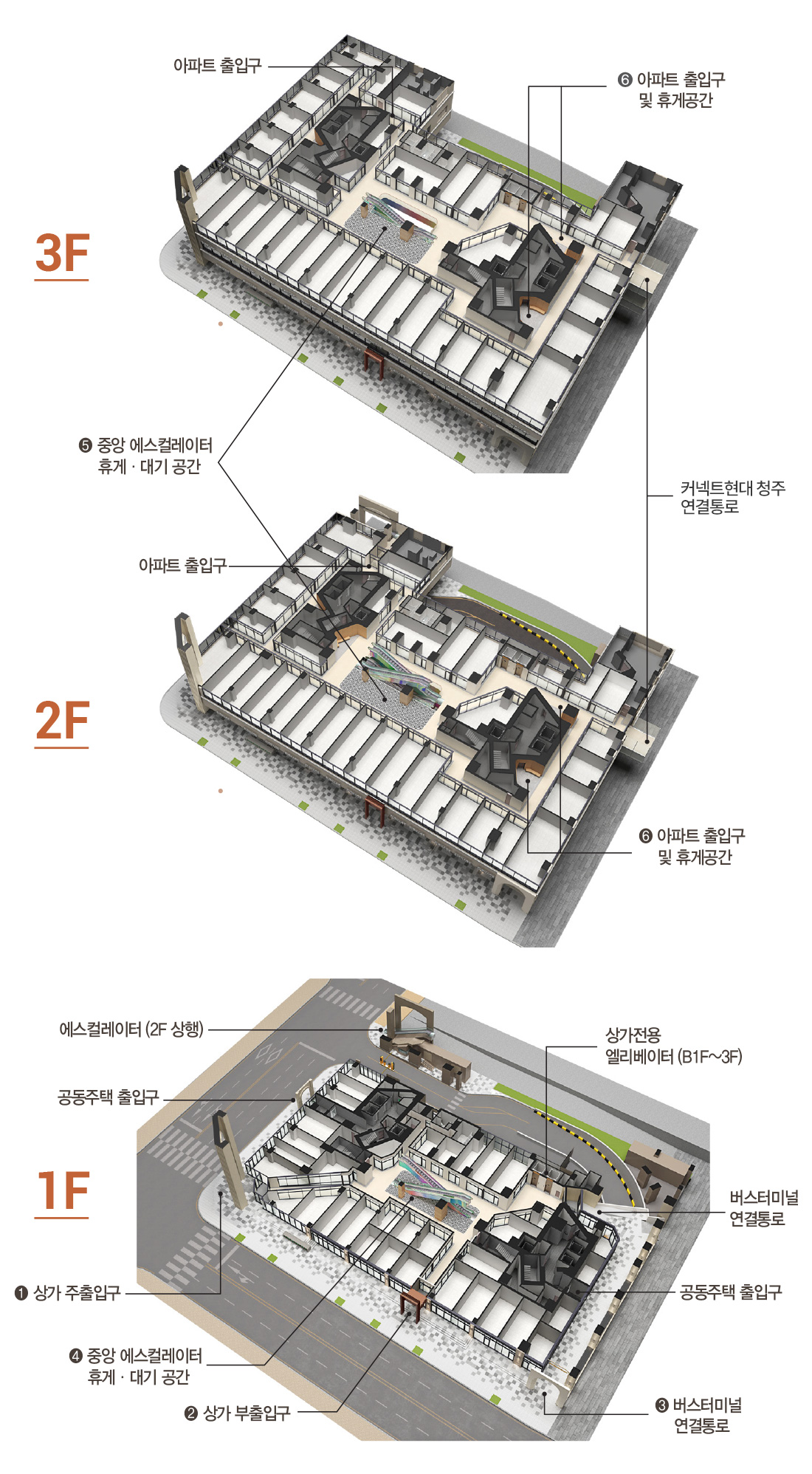 아파트 출입구

❻ 아파트 출입구 및 휴게공간

3F

❺ 중앙 에스컬레이터 휴게 · 대기 공간

커넥트현대 청주 연결통로

아파트 출입구

2F

❻ 아파트 출입구 및 휴게공간

에스컬레이터 (2F 상행)

상가전용 엘리베이터 (B1F~3F)

공동주택 출입구

1F

버스터미널 연결통로

❶ 상가 주출입구

공동주택 출입구

❹ 중앙 에스컬레이터 휴게 · 대기 공간

❷ 상가 부출입구

❸ 버스터미널 연결통로